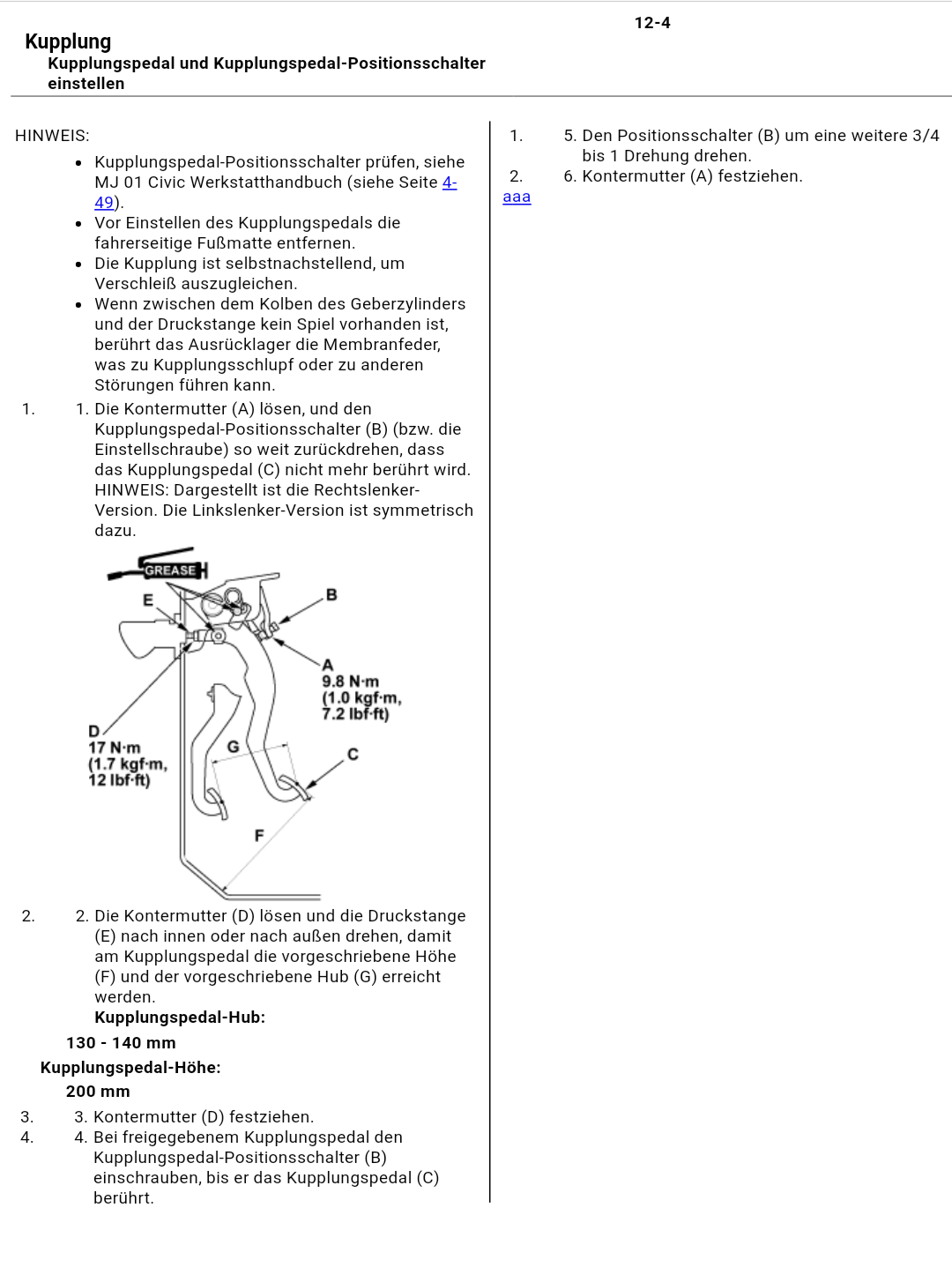 12-4

Kupplung
Kupplungspedal und Kupplungspedal-Positionsschalter einstellen

HINWEIS:

- Kupplungspedal-Positionsschalter prüfen, siehe MJ 01 Civic Werkstatthandbuch (siehe Seite 4-49).
- Vor Einstellen des Kupplungspedals die fahrerseitige Fußmatte entfernen.
- Die Kupplung ist selbstnachstellend, um Verschleiß auszugleichen.
- Wenn zwischen dem Kolben des Geberzylinders und der Druckstange kein Spiel vorhanden ist, berührt das Ausrücklager die Membranfeder, was zu Kupplungsschlupf oder zu anderen Störungen führen kann.

1. 1. Die Kontermutter (A) lösen, und den Kupplungspedal-Positionsschalter (B) (bzw. die Einstellschraube) so weit zurückdrehen, dass das Kupplungspedal (C) nicht mehr berührt wird. HINWEIS: Dargestellt ist die Rechtslenker-Version. Die Linkslenker-Version ist symmetrisch dazu.

GREASE
E
B
A
9.8 N·m
(1.0 kgf·m,
7.2 lbf·ft)
D
17 N·m
(1.7 kgf·m,
12 lbf·ft)
G
C
F

2. 2. Die Kontermutter (D) lösen und die Druckstange (E) nach innen oder nach außen drehen, damit am Kupplungspedal die vorgeschriebene Höhe (F) und der vorgeschriebene Hub (G) erreicht werden.
Kupplungspedal-Hub:
130 - 140 mm
Kupplungspedal-Höhe:
200 mm

3. 3. Kontermutter (D) festziehen.
4. 4. Bei freigegebenem Kupplungspedal den Kupplungspedal-Positionsschalter (B) einschrauben, bis er das Kupplungspedal (C) berührt.

1. 5. Den Positionsschalter (B) um eine weitere 3/4 bis 1 Drehung drehen.
2. 6. Kontermutter (A) festziehen.
aaa