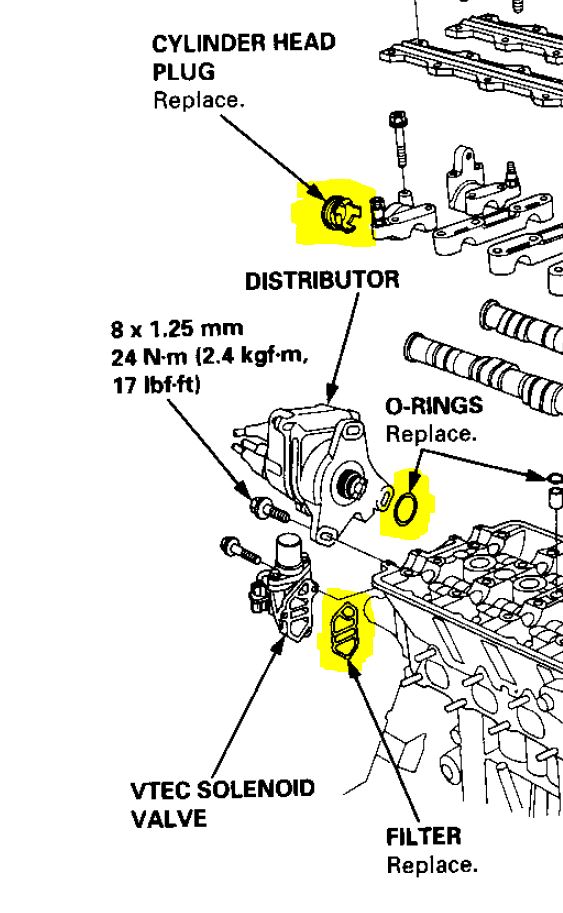 CYLINDER HEAD PLUG
Replace.

DISTRIBUTOR

8 x 1.25 mm
24 N·m (2.4 kgf·m, 17 lbf·ft)

O-RINGS
Replace.

VTEC SOLENOID VALVE

FILTER
Replace.