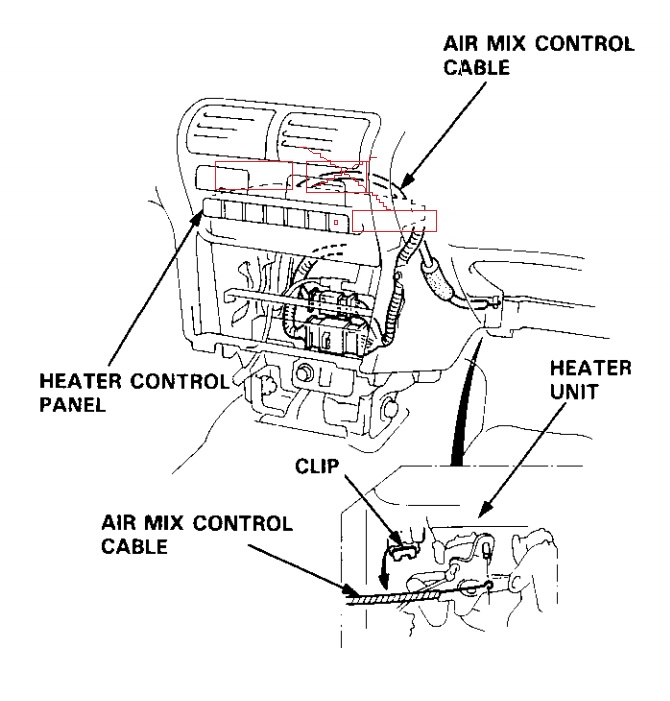 AIR MIX CONTROL CABLE

HEATER CONTROL PANEL

HEATER UNIT

CLIP

AIR MIX CONTROL CABLE