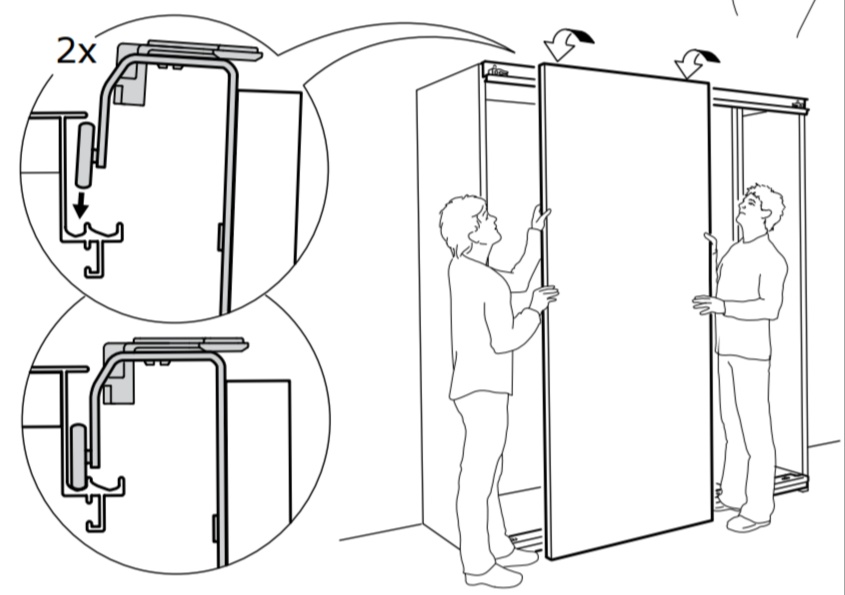 2x