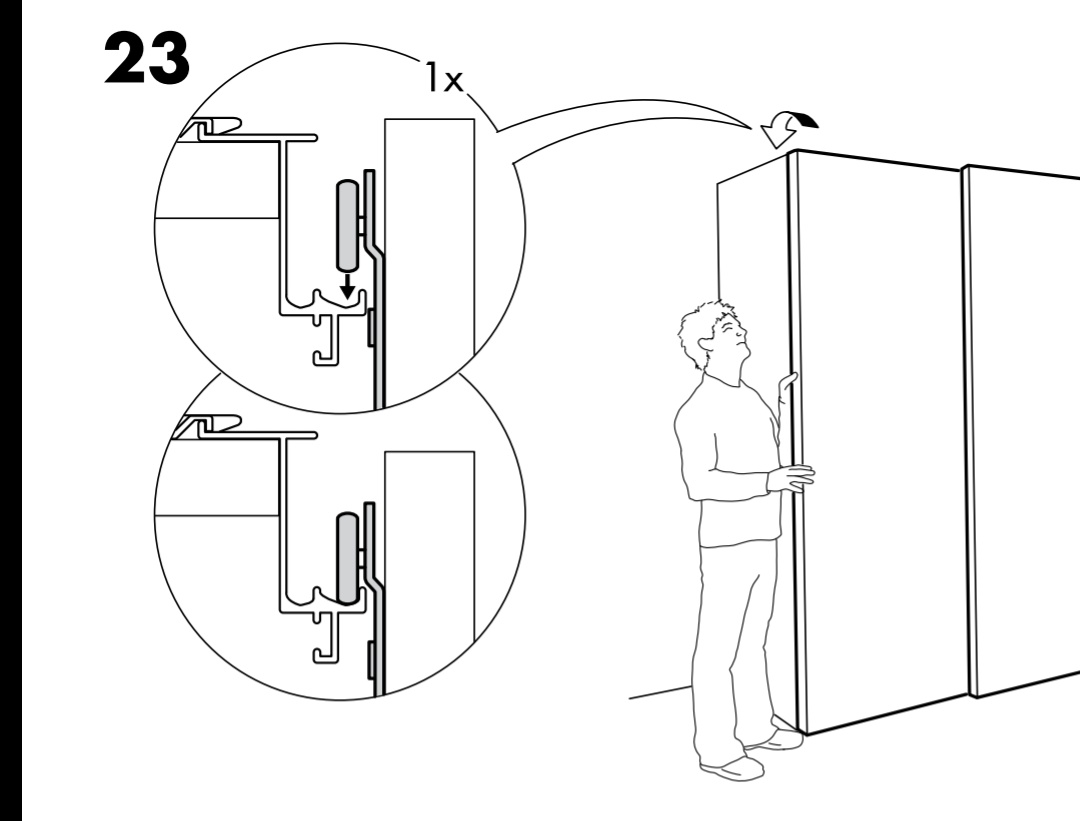 23

1x