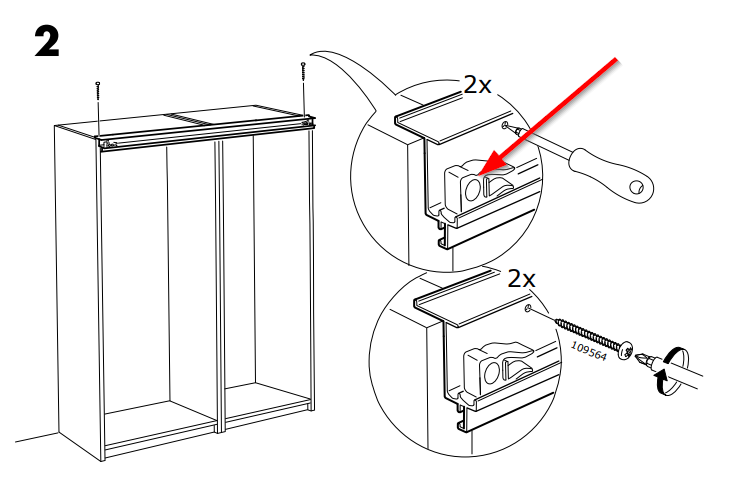 2

2x

2x

109564