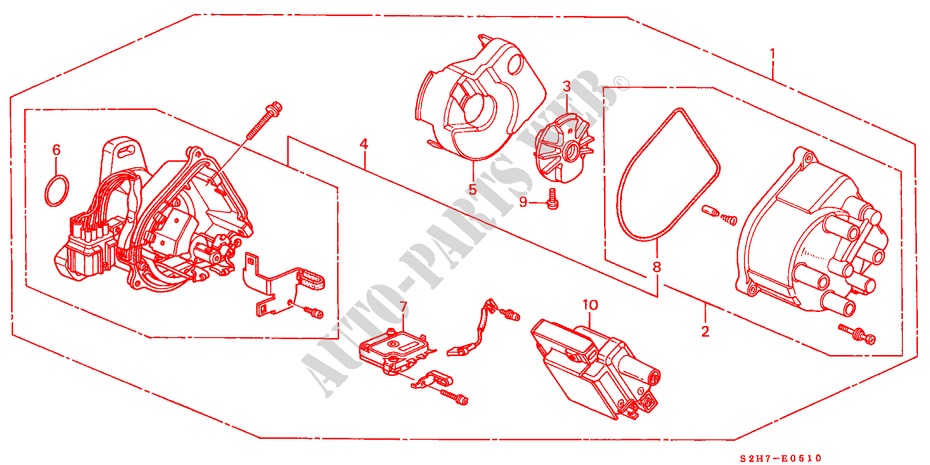 1
3
6
4
5
9
8
2
7
10
AUTO-PARTS WEB®
S2H7-E0510