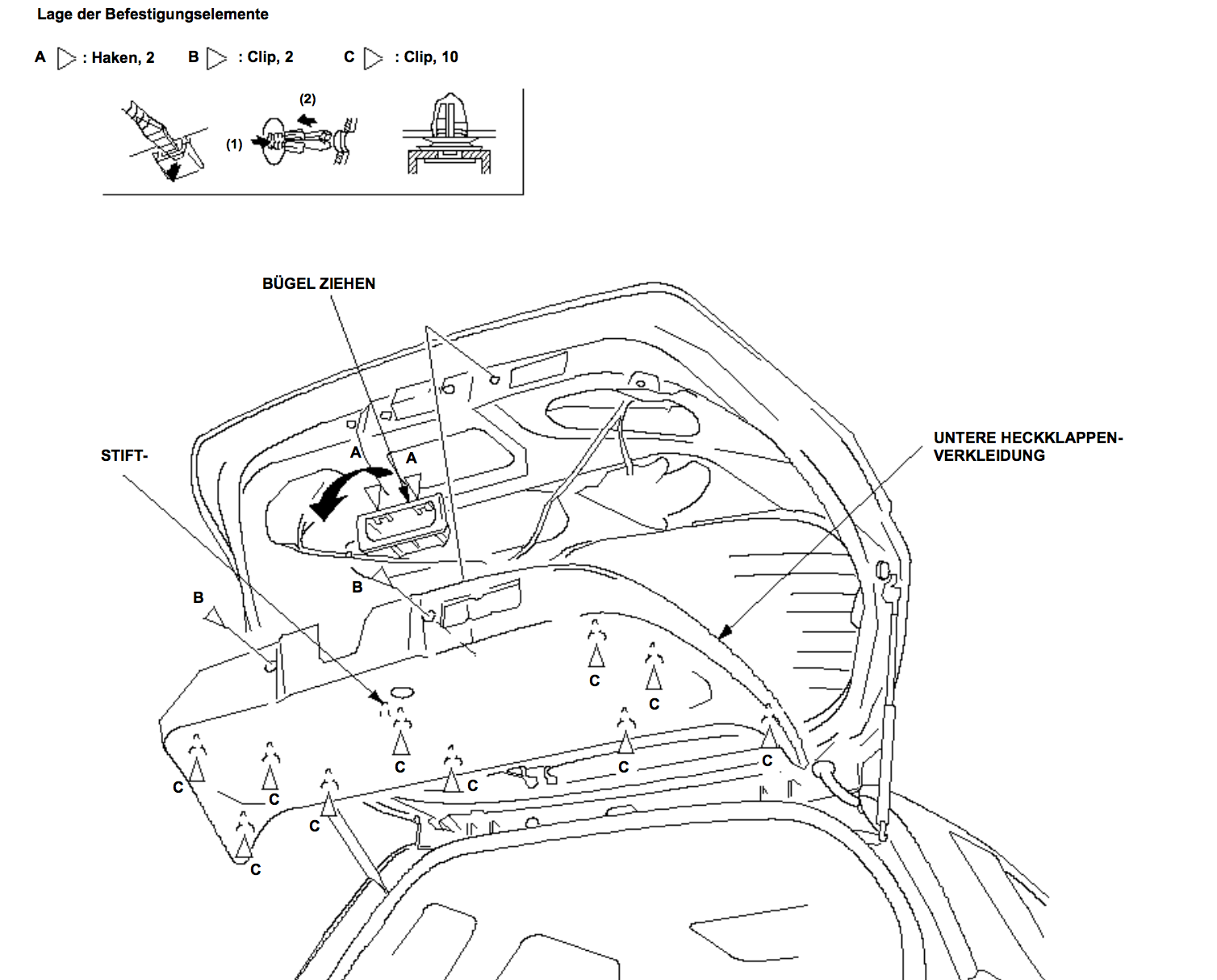 Lage der Befestigungselemente

A : Haken, 2 B : Clip, 2 C : Clip, 10

(2)
(1)

BÜGEL ZIEHEN

STIFT-

UNTERE HECKKLAPPEN-VERKLEIDUNG

A
A
B
B
C
C
C
C
C
C
C
C
C
C