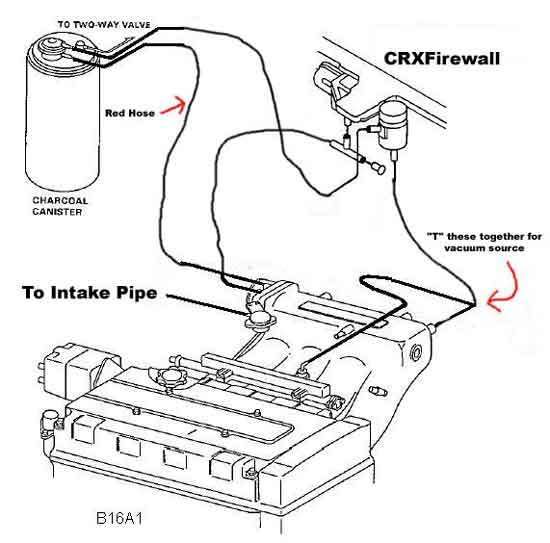 TO TWO-WAY VALVE

CRXFirewall

Red Hose

CHARCOAL CANISTER

"T" these together for vacuum source

To Intake Pipe

B16A1