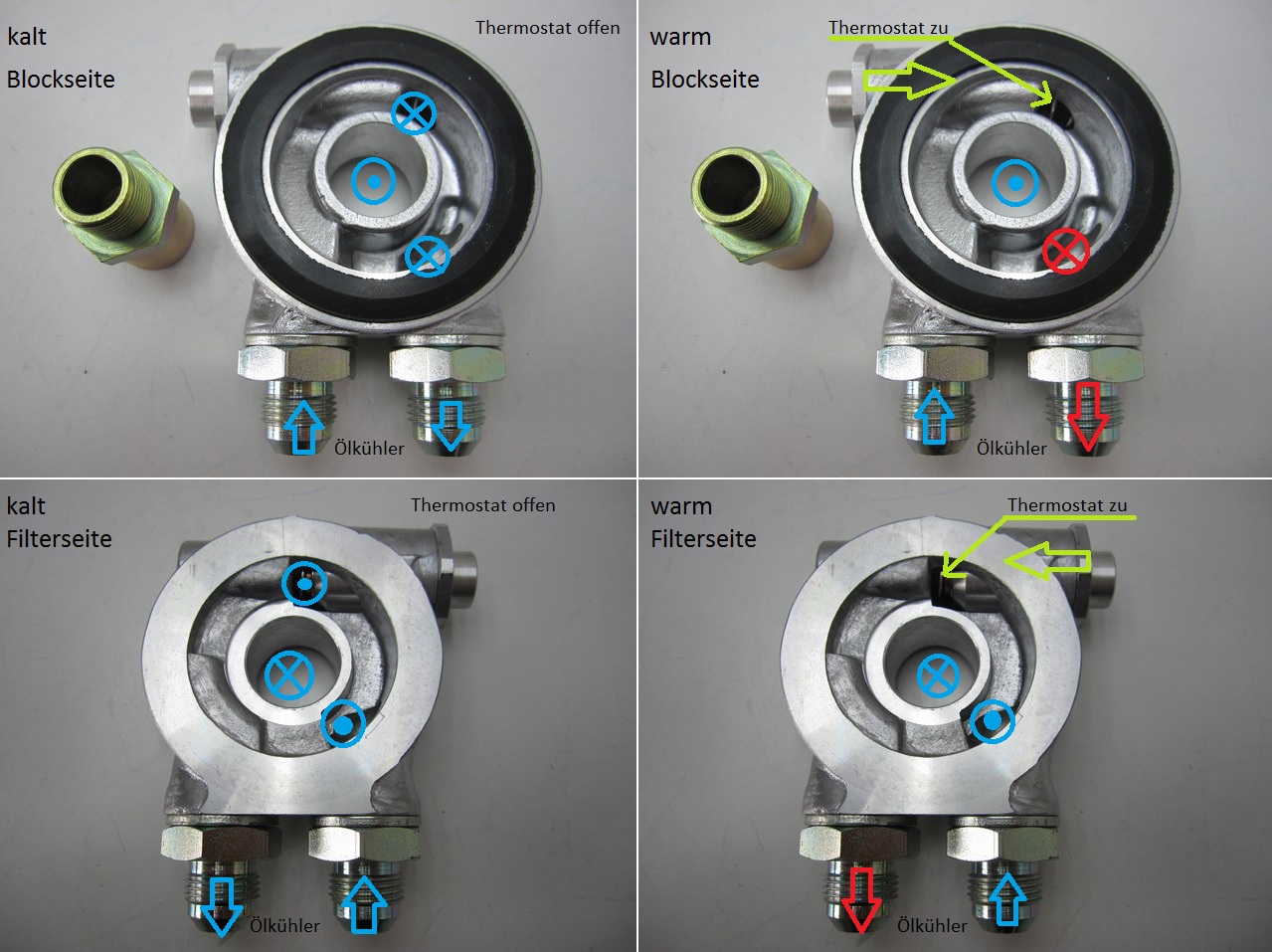 kalt
Blockseite

Thermostat offen

Ölkühler

warm
Blockseite

Thermostat zu

Ölkühler

kalt
Filterseite

Thermostat offen

Ölkühler

warm
Filterseite

Thermostat zu

Ölkühler