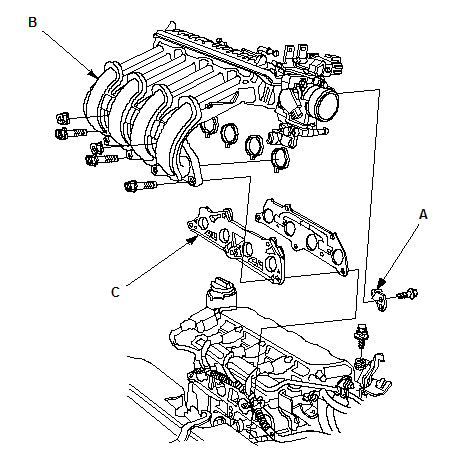 B

A

C