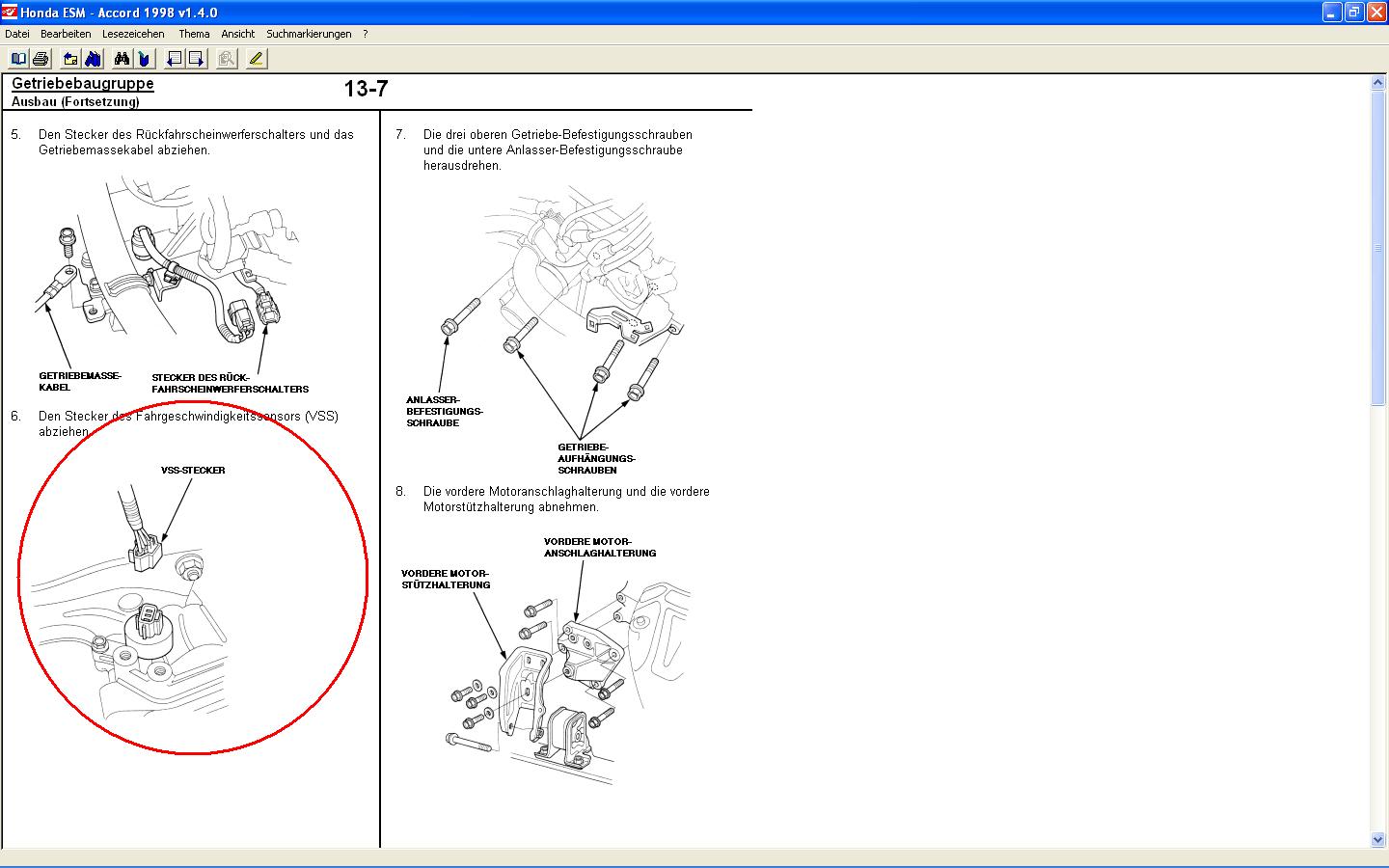 Honda ESM - Accord 1998 v1.4.0

Datei Bearbeiten Lesezeichen Thema Ansicht Suchmarkierungen ?

Getriebebaugruppe
Ausbau (Fortsetzung)

13-7

5. Den Stecker des Rückfahrscheinwerferschalters und das Getriebemassekabel abziehen.

GETRIEBEMASSE-KABEL

STECKER DES RÜCK-FAHRSCHEINWERFERSCHALTERS

6. Den Stecker des Fahrgeschwindigkeitssensors (VSS) abziehen.

VSS-STECKER

7. Die drei oberen Getriebe-Befestigungsschrauben und die untere Anlasser-Befestigungsschraube herausdrehen.

ANLASSER-BEFESTIGUNGS-SCHRAUBE

GETRIEBE-AUFHÄNGUNGS-SCHRAUBEN

8. Die vordere Motoranschlaghalterung und die vordere Motorstützhalterung abnehmen.

VORDERE MOTOR-ANSCHLAGHALTERUNG

VORDERE MOTOR-STÜTZHALTERUNG