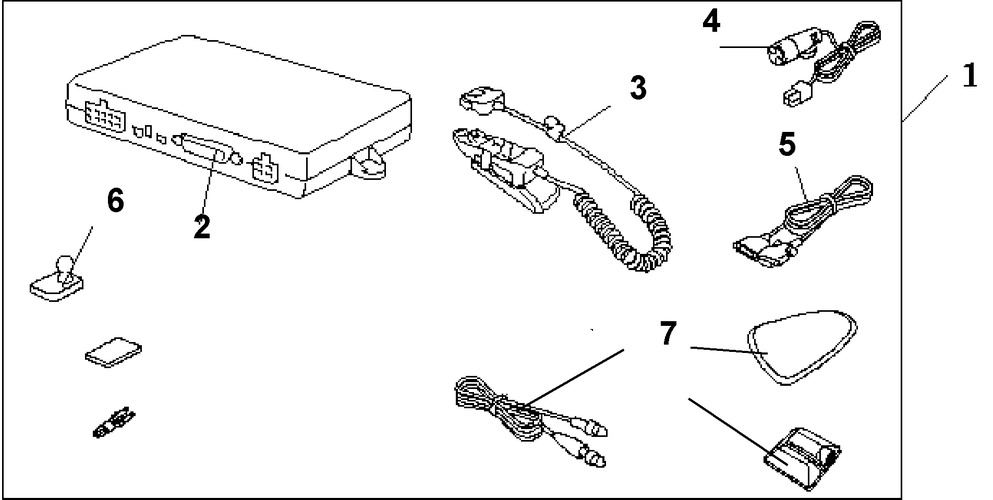 4
1
3
5
6
2
7