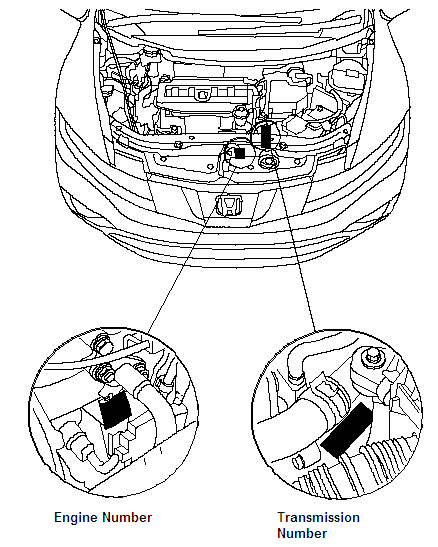 Engine Number

Transmission Number