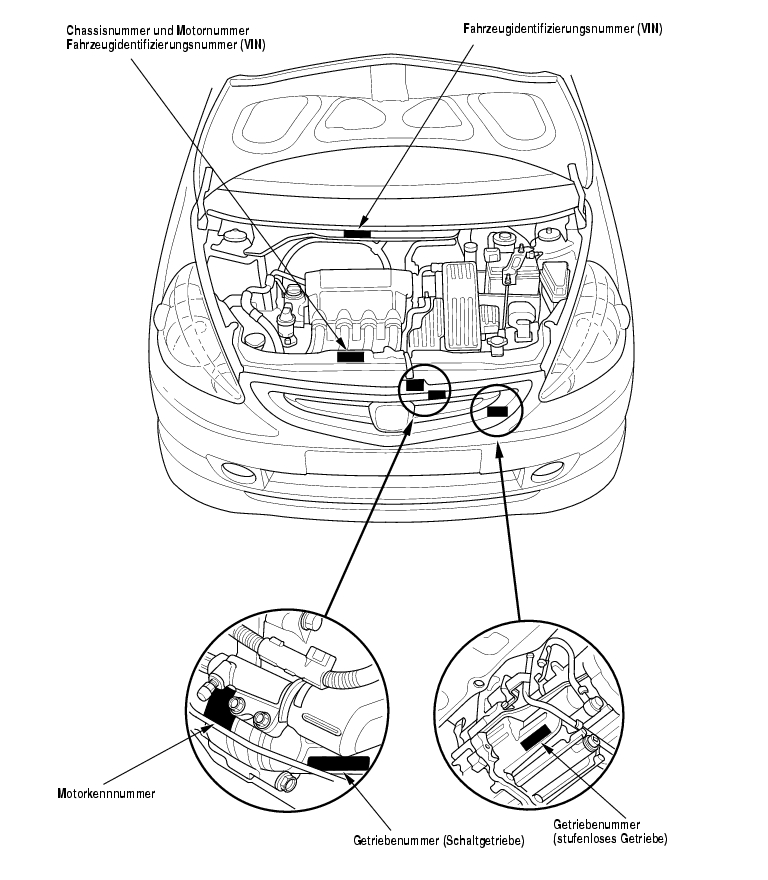 Chassisnummer und Motornummer
Fahrzeugidentifizierungsnummer (VIN)

Fahrzeugidentifizierungsnummer (VIN)

Motorkennnummer

Getriebenummer (Schaltgetriebe)

Getriebenummer
(stufenloses Getriebe)