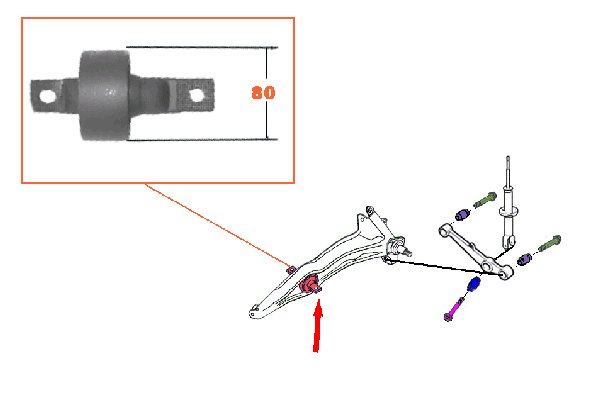 80