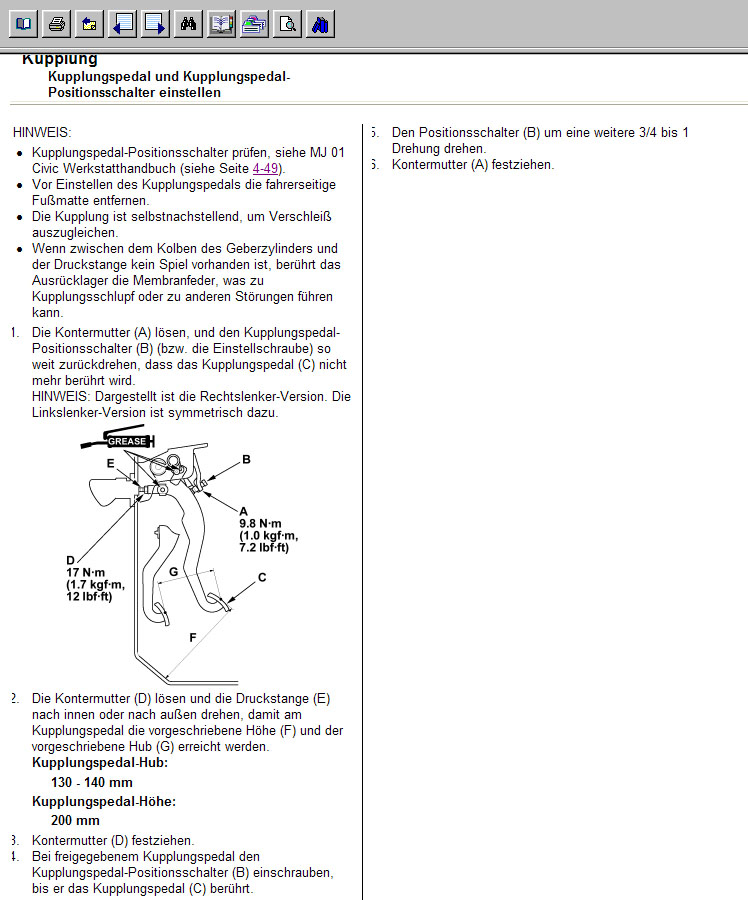 Kupplung

Kupplungspedal und Kupplungspedal-Positionsschalter einstellen

HINWEIS:

- Kupplungspedal-Positionsschalter prüfen, siehe MJ 01 Civic Werkstatthandbuch (siehe Seite 4-49).
- Vor Einstellen des Kupplungspedals die fahrerseitige Fußmatte entfernen.
- Die Kupplung ist selbstnachstellend, um Verschleiß auszugleichen.
- Wenn zwischen dem Kolben des Geberzylinders und der Druckstange kein Spiel vorhanden ist, berührt das Ausrücklager die Membranfeder, was zu Kupplungsschlupf oder zu anderen Störungen führen kann.

1. Die Kontermutter (A) lösen, und den Kupplungspedal-Positionsschalter (B) (bzw. die Einstellschraube) so weit zurückdrehen, dass das Kupplungspedal (C) nicht mehr berührt wird.
HINWEIS: Dargestellt ist die Rechtslenker-Version. Die Linkslenker-Version ist symmetrisch dazu.

GREASE
E
B
A
9.8 N·m
(1.0 kgf·m,
7.2 lbf·ft)
D
17 N·m
(1.7 kgf·m,
12 lbf·ft)
G
C
F

2. Die Kontermutter (D) lösen und die Druckstange (E) nach innen oder nach außen drehen, damit am Kupplungspedal die vorgeschriebene Höhe (F) und der vorgeschriebene Hub (G) erreicht werden.
Kupplungspedal-Hub:
130 - 140 mm
Kupplungspedal-Höhe:
200 mm
3. Kontermutter (D) festziehen.
4. Bei freigegebenem Kupplungspedal den Kupplungspedal-Positionsschalter (B) einschrauben, bis er das Kupplungspedal (C) berührt.

5. Den Positionsschalter (B) um eine weitere 3/4 bis 1 Drehung drehen.
6. Kontermutter (A) festziehen.