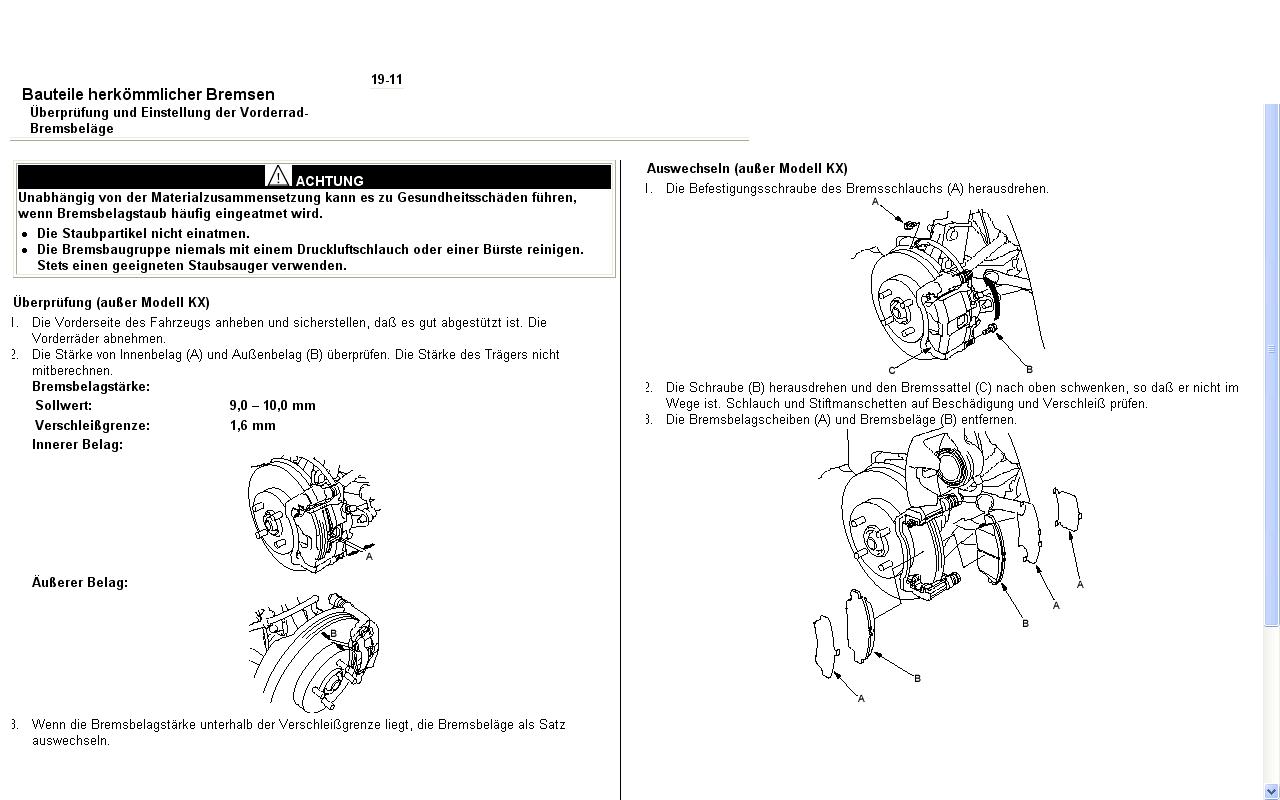 19-11

Bauteile herkömmlicher Bremsen
Überprüfung und Einstellung der Vorderrad-Bremsbeläge

ACHTUNG
Unabhängig von der Materialzusammensetzung kann es zu Gesundheitsschäden führen, wenn Bremsbelagstaub häufig eingeatmet wird.
• Die Staubpartikel nicht einatmen.
• Die Bremsbaugruppe niemals mit einem Druckluftschlauch oder einer Bürste reinigen. Stets einen geeigneten Staubsauger verwenden.

Überprüfung (außer Modell KX)
1. Die Vorderseite des Fahrzeugs anheben und sicherstellen, daß es gut abgestützt ist. Die Vorderräder abnehmen.
2. Die Stärke von Innenbelag (A) und Außenbelag (B) überprüfen. Die Stärke des Trägers nicht mitberechnen.
Bremsbelagstärke:

| Sollwert: | 9,0 – 10,0 mm |
|---|---|
| Verschleißgrenze: | 1,6 mm |

Innerer Belag:
A
Äußerer Belag:
B
3. Wenn die Bremsbelagstärke unterhalb der Verschleißgrenze liegt, die Bremsbeläge als Satz auswechseln.

Auswechseln (außer Modell KX)
1. Die Befestigungsschraube des Bremsschlauchs (A) herausdrehen.
A
C
B
2. Die Schraube (B) herausdrehen und den Bremssattel (C) nach oben schwenken, so daß er nicht im Wege ist. Schlauch und Stiftmanschetten auf Beschädigung und Verschleiß prüfen.
3. Die Bremsbelagscheiben (A) und Bremsbeläge (B) entfernen.
A
A
B
B
A