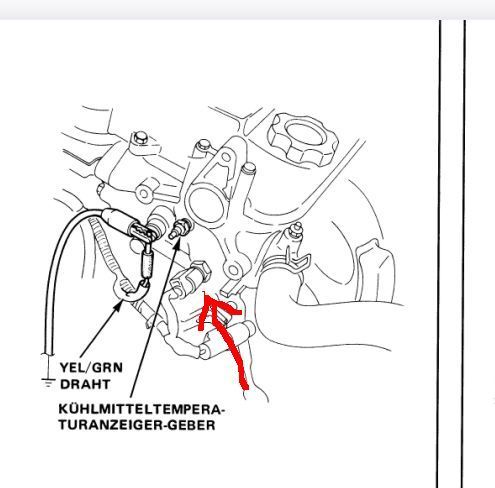 YEL/GRN
DRAHT

KÜHLMITTELTEMPERATURANZEIGER-GEBER