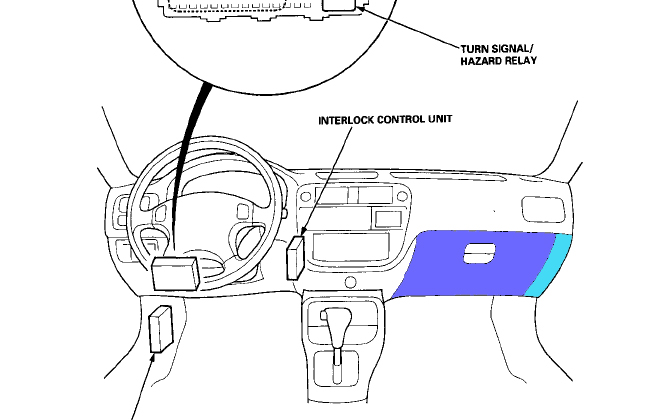 TURN SIGNAL/
HAZARD RELAY

INTERLOCK CONTROL UNIT