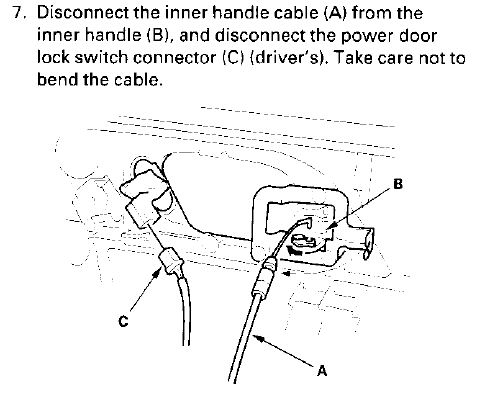 7. Disconnect the inner handle cable (A) from the inner handle (B), and disconnect the power door lock switch connector (C) (driver's). Take care not to bend the cable.

B

C

A